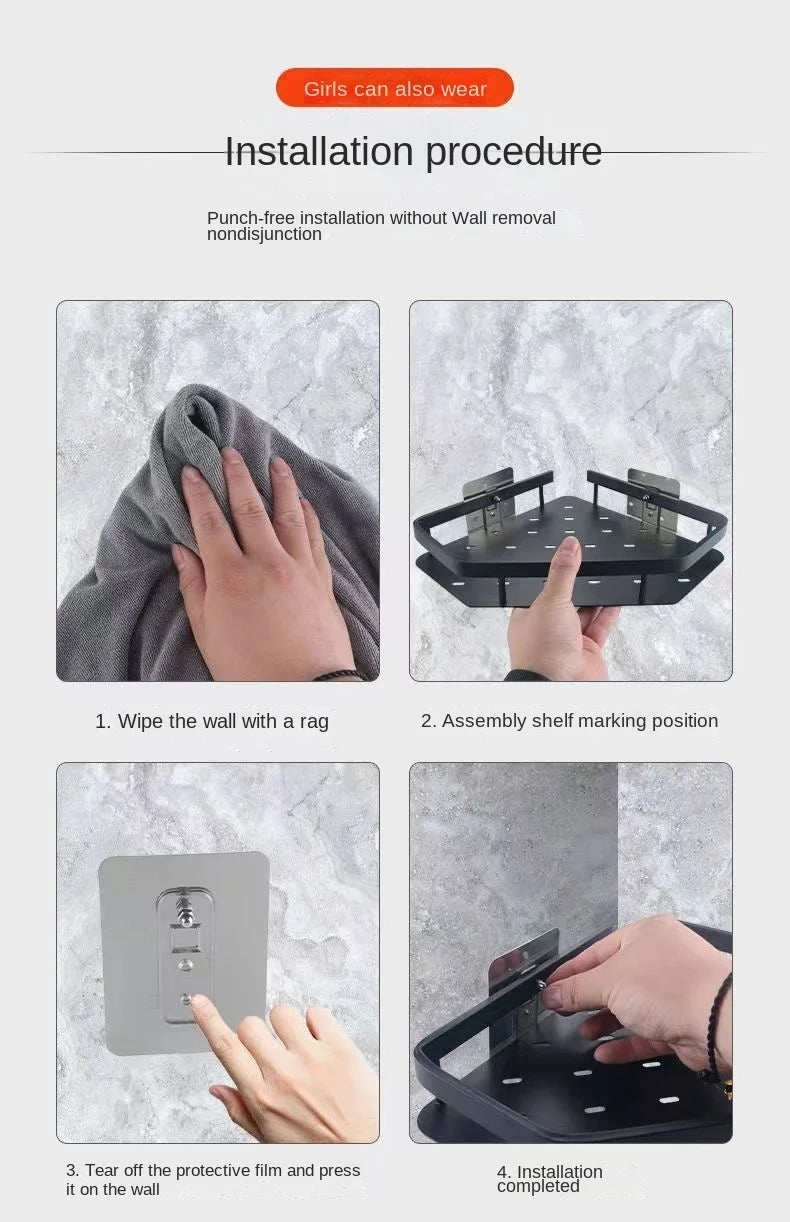 Girls can also wear

Installation procedure

Punch-free installation without Wall removal nondisjunction

1. Wipe the wall with a rag

2. Assembly shelf marking position

3. Tear off the protective film and press it on the wall

4. Installation completed